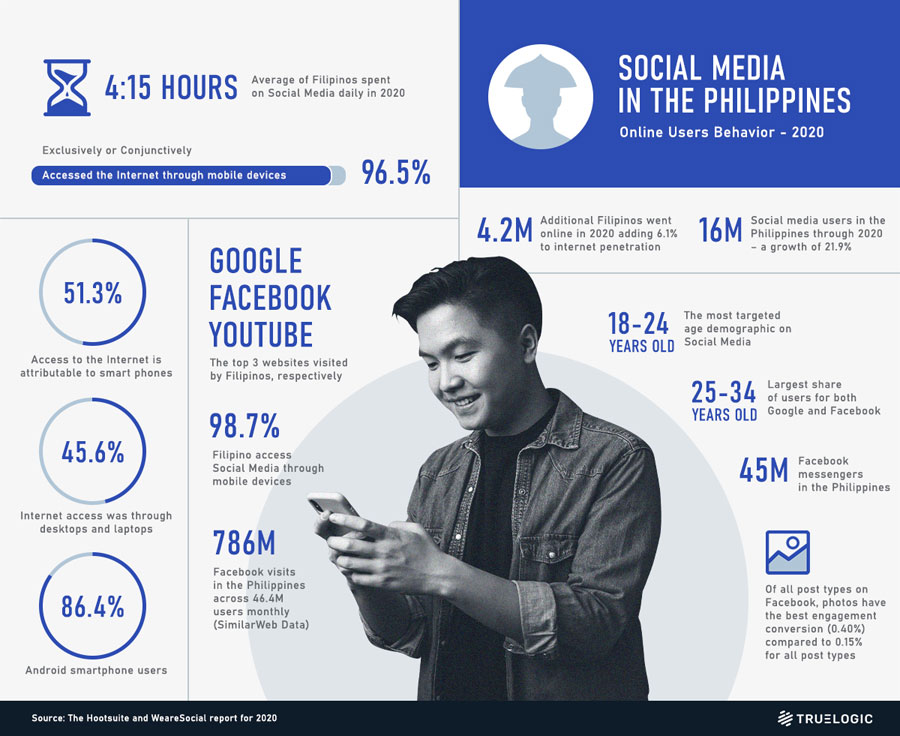 4:15 HOURS Average of Filipinos spent on Social Media daily in 2020

Exclusively or Conjunctively

Accessed the Internet through mobile devices 96.5%

SOCIAL MEDIA IN THE PHILIPPINES

Online Users Behavior - 2020

4.2M Additional Filipinos went online in 2020 adding 6.1% to internet penetration

16M Social media users in the Philippines through 2020 – a growth of 21.9%

51.3%

Access to the Internet is attributable to smart phones

45.6%

Internet access was through desktops and laptops

86.4%

Android smartphone users

GOOGLE FACEBOOK YOUTUBE

The top 3 websites visited by Filipinos, respectively

98.7%

Filipino access Social Media through mobile devices

786M

Facebook visits in the Philippines across 46.4M users monthly (SimilarWeb Data)

18-24 YEARS OLD The most targeted age demographic on Social Media

25-34 YEARS OLD Largest share of users for both Google and Facebook

45M Facebook messengers in the Philippines

Of all post types on Facebook, photos have the best engagement conversion (0.40%) compared to 0.15% for all post types

Source: The Hootsuite and WeareSocial report for 2020

TRUELOGIC