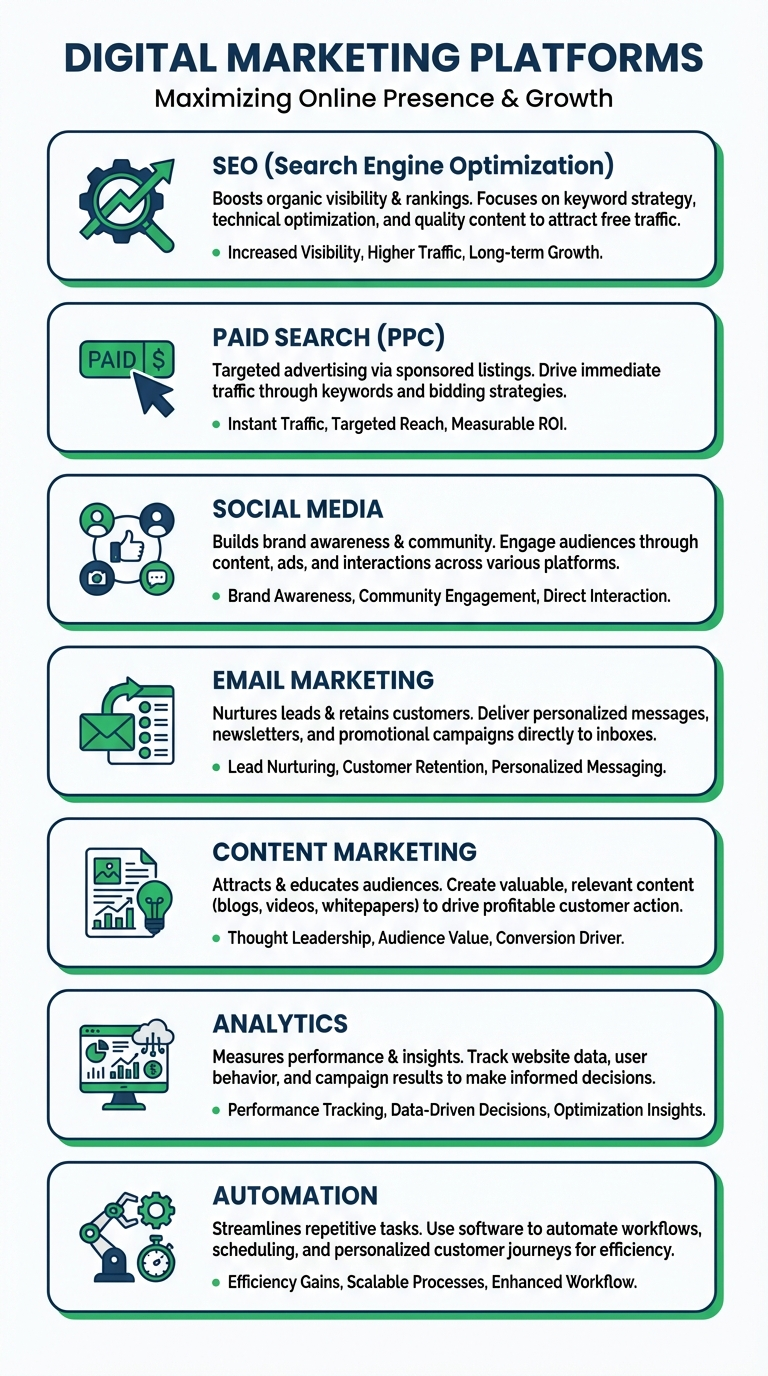 DIGITAL MARKETING PLATFORMS
Maximizing Online Presence & Growth

SEO (Search Engine Optimization)
Boosts organic visibility & rankings. Focuses on keyword strategy, technical optimization, and quality content to attract free traffic.
• Increased Visibility, Higher Traffic, Long-term Growth.

PAID $

PAID SEARCH (PPC)
Targeted advertising via sponsored listings. Drive immediate traffic through keywords and bidding strategies.
• Instant Traffic, Targeted Reach, Measurable ROI.

SOCIAL MEDIA
Builds brand awareness & community. Engage audiences through content, ads, and interactions across various platforms.
• Brand Awareness, Community Engagement, Direct Interaction.

EMAIL MARKETING
Nurtures leads & retains customers. Deliver personalized messages, newsletters, and promotional campaigns directly to inboxes.
• Lead Nurturing, Customer Retention, Personalized Messaging.

CONTENT MARKETING
Attracts & educates audiences. Create valuable, relevant content (blogs, videos, whitepapers) to drive profitable customer action.
• Thought Leadership, Audience Value, Conversion Driver.

ANALYTICS
Measures performance & insights. Track website data, user behavior, and campaign results to make informed decisions.
• Performance Tracking, Data-Driven Decisions, Optimization Insights.

AUTOMATION
Streamlines repetitive tasks. Use software to automate workflows, scheduling, and personalized customer journeys for efficiency.
• Efficiency Gains, Scalable Processes, Enhanced Workflow.