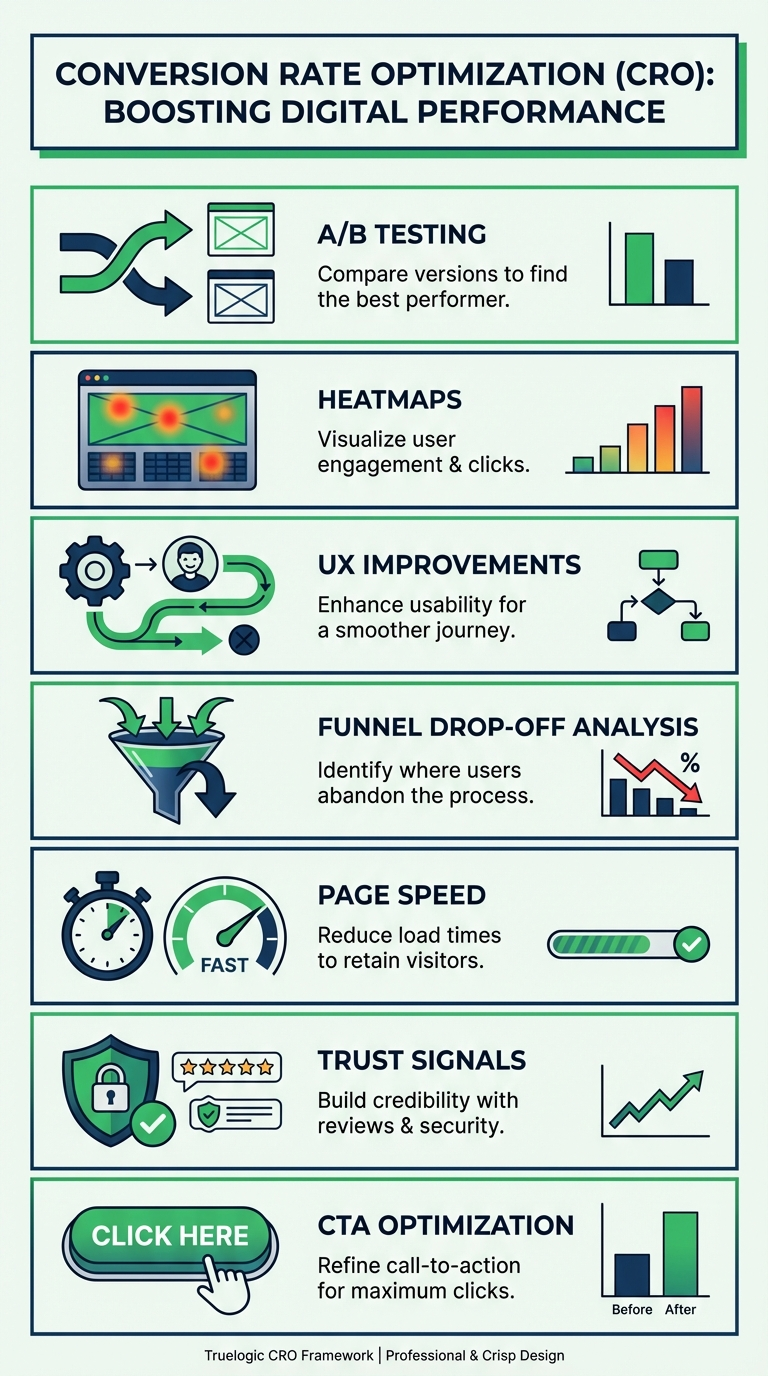 CONVERSION RATE OPTIMIZATION (CRO): BOOSTING DIGITAL PERFORMANCE

A/B TESTING
Compare versions to find the best performer.

HEATMAPS
Visualize user engagement & clicks.

UX IMPROVEMENTS
Enhance usability for a smoother journey.

FUNNEL DROP-OFF ANALYSIS
Identify where users abandon the process.
%

PAGE SPEED
FAST
Reduce load times to retain visitors.

TRUST SIGNALS
Build credibility with reviews & security.

CLICK HERE
CTA OPTIMIZATION
Refine call-to-action for maximum clicks.
Before After

Truelogic CRO Framework | Professional & Crisp Design