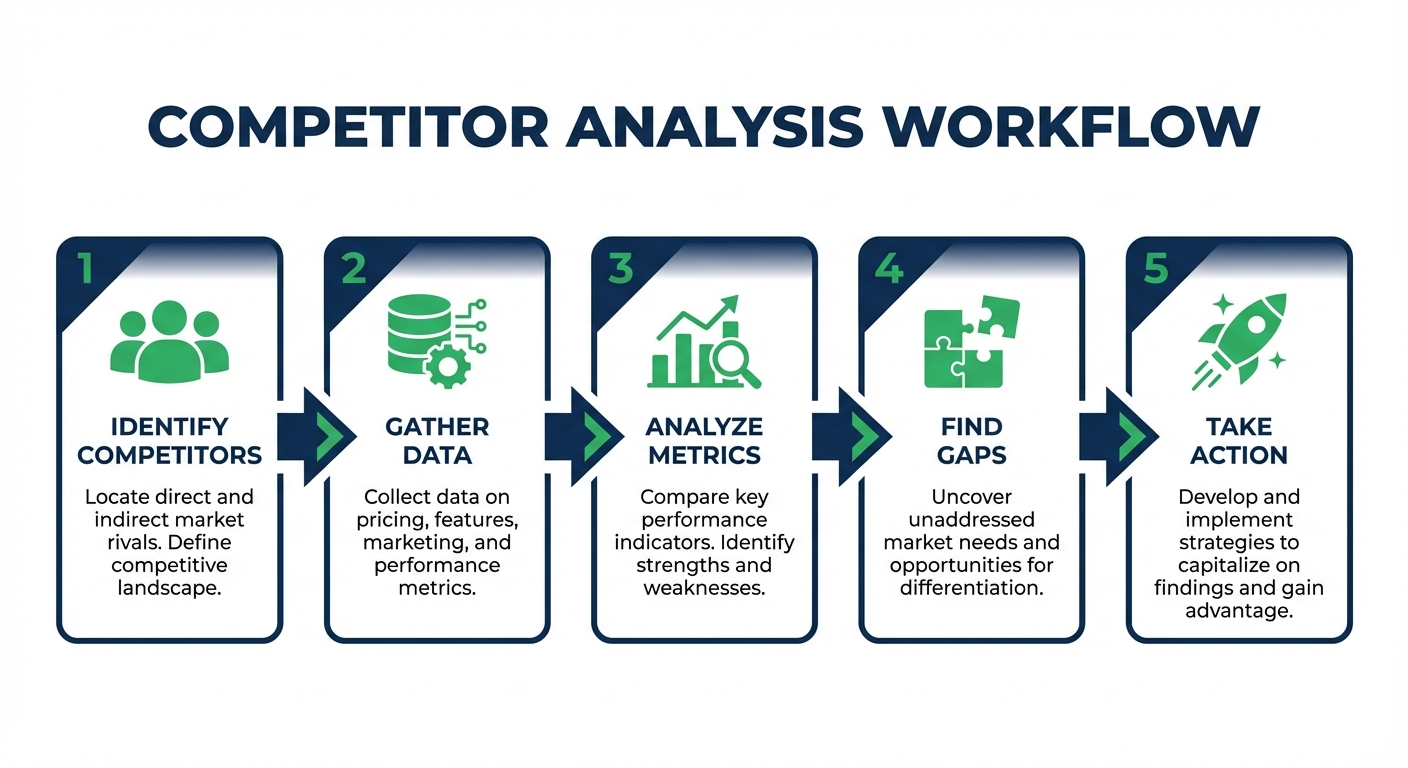 COMPETITOR ANALYSIS WORKFLOW

1
IDENTIFY COMPETITORS
Locate direct and indirect market rivals. Define competitive landscape.

2
GATHER DATA
Collect data on pricing, features, marketing, and performance metrics.

3
ANALYZE METRICS
Compare key performance indicators. Identify strengths and weaknesses.

4
FIND GAPS
Uncover unaddressed market needs and opportunities for differentiation.

5
TAKE ACTION
Develop and implement strategies to capitalize on findings and gain advantage.