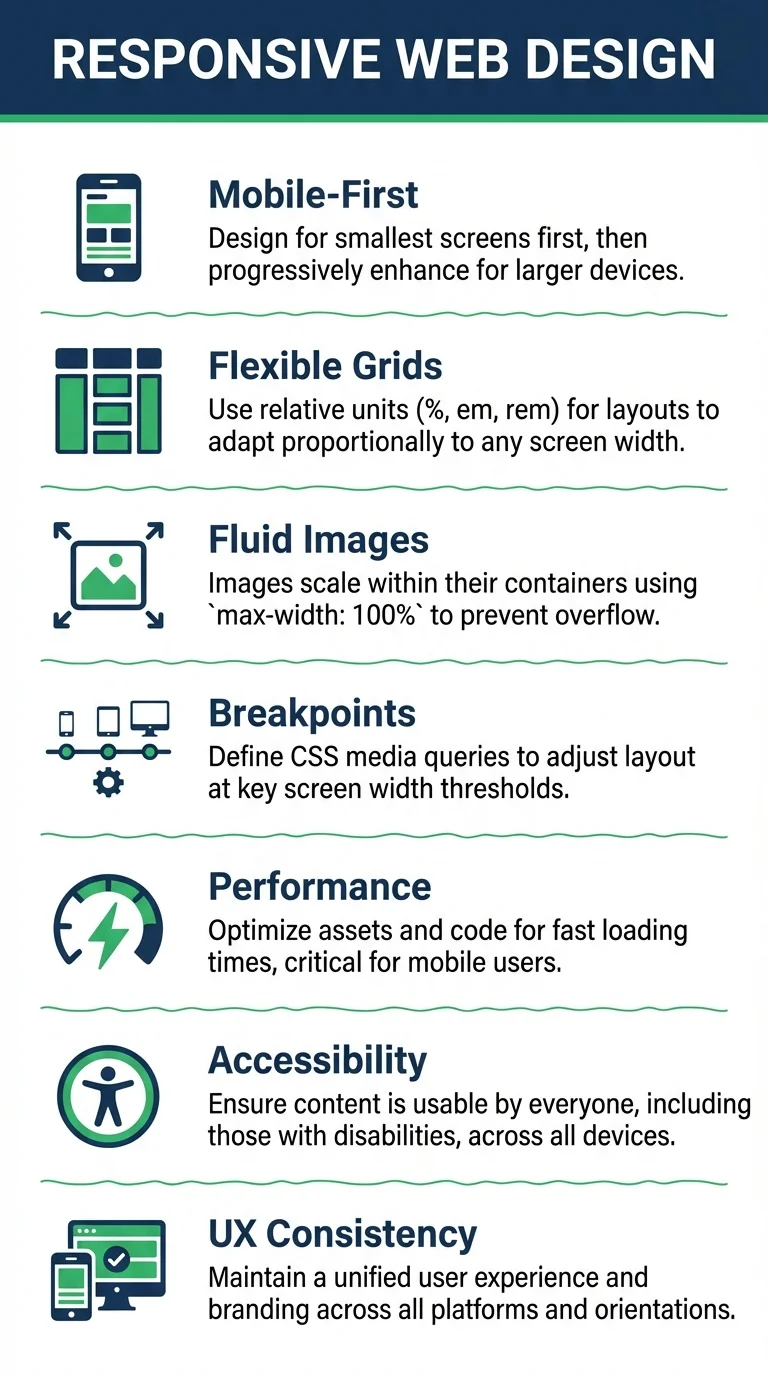 RESPONSIVE WEB DESIGN

Mobile-First
Design for smallest screens first, then progressively enhance for larger devices.

Flexible Grids
Use relative units (%, em, rem) for layouts to adapt proportionally to any screen width.

Fluid Images
Images scale within their containers using `max-width: 100%` to prevent overflow.

Breakpoints
Define CSS media queries to adjust layout at key screen width thresholds.

Performance
Optimize assets and code for fast loading times, critical for mobile users.

Accessibility
Ensure content is usable by everyone, including those with disabilities, across all devices.

UX Consistency
Maintain a unified user experience and branding across all platforms and orientations.