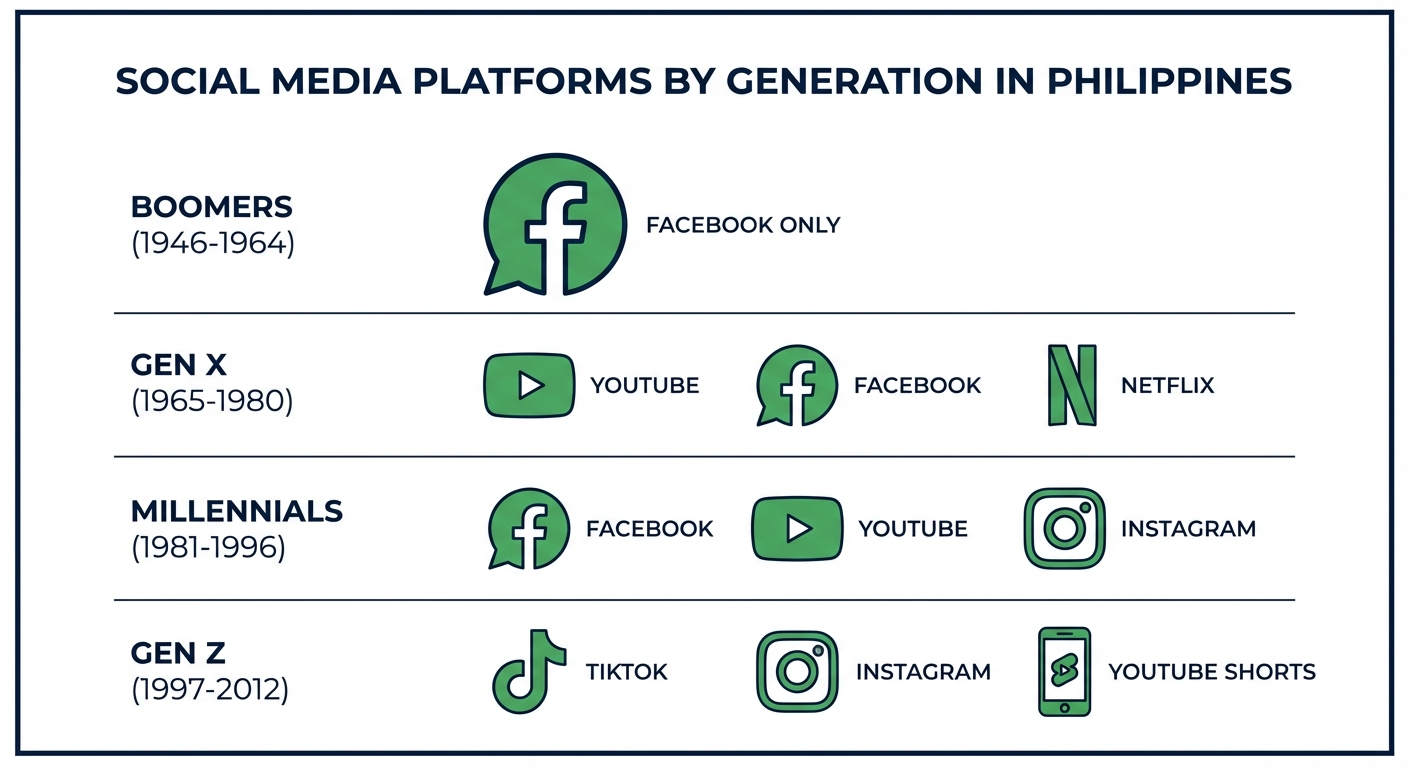 SOCIAL MEDIA PLATFORMS BY GENERATION IN PHILIPPINES

BOOMERS
(1946-1964)

FACEBOOK ONLY

GEN X
(1965-1980)

YOUTUBE

FACEBOOK

NETFLIX

MILLENNIALS
(1981-1996)

FACEBOOK

YOUTUBE

INSTAGRAM

GEN Z
(1997-2012)

TIKTOK

INSTAGRAM

YOUTUBE SHORTS