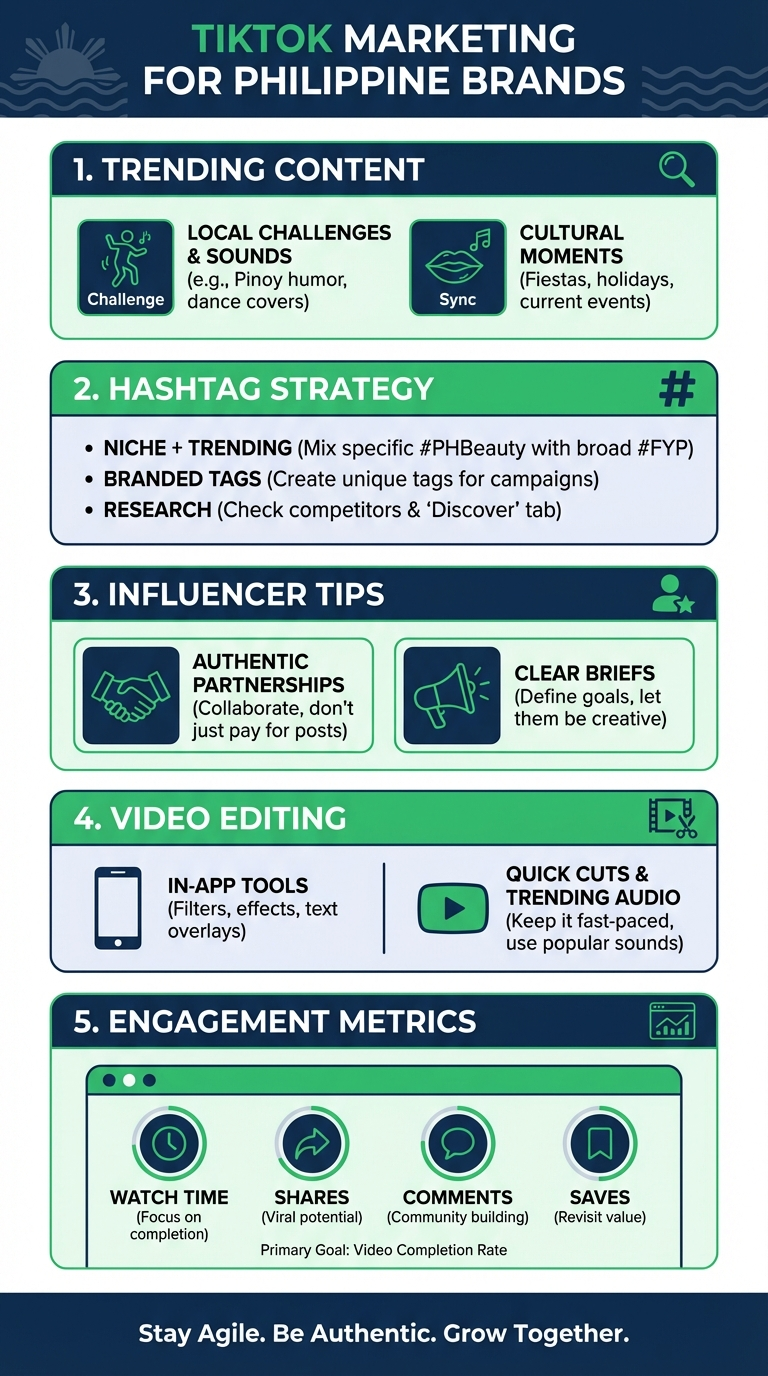 TIKTOK MARKETING FOR PHILIPPINE BRANDS

1. TRENDING CONTENT

Challenge

LOCAL CHALLENGES & SOUNDS (e.g., Pinoy humor, dance covers)

Sync

CULTURAL MOMENTS (Fiestas, holidays, current events)

2. HASHTAG STRATEGY

#

• NICHE + TRENDING (Mix specific #PHBeauty with broad #FYP)
• BRANDED TAGS (Create unique tags for campaigns)
• RESEARCH (Check competitors & 'Discover' tab)

3. INFLUENCER TIPS

AUTHENTIC PARTNERSHIPS (Collaborate, don't just pay for posts)

CLEAR BRIEFS (Define goals, let them be creative)

4. VIDEO EDITING

IN-APP TOOLS (Filters, effects, text overlays)

QUICK CUTS & TRENDING AUDIO (Keep it fast-paced, use popular sounds)

5. ENGAGEMENT METRICS

WATCH TIME (Focus on completion)

SHARES (Viral potential)

COMMENTS (Community building)

SAVES (Revisit value)

Primary Goal: Video Completion Rate

Stay Agile. Be Authentic. Grow Together.